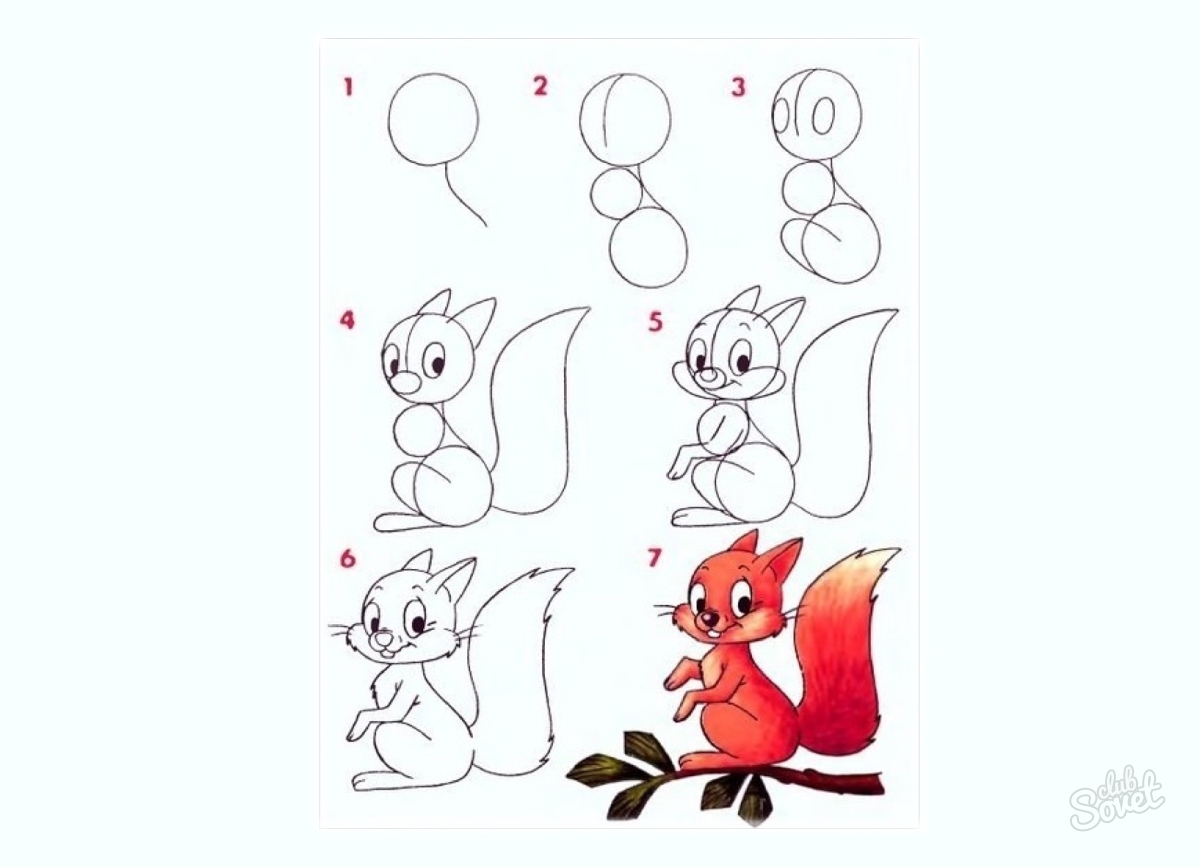 1
2
3
4
5
6
7
club Sovet